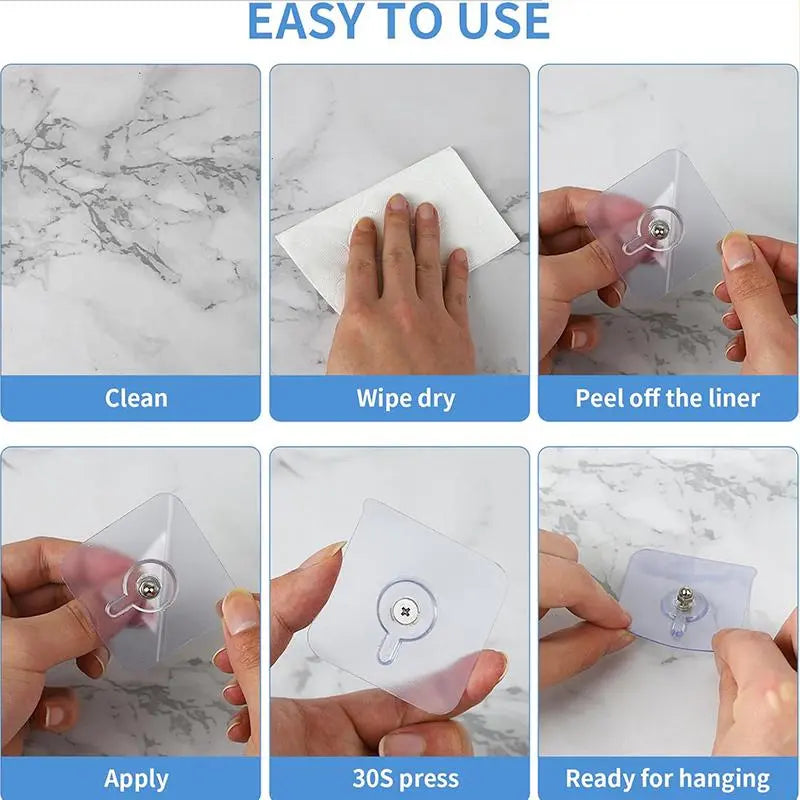 EASY TO USE

Clean

Wipe dry

Peel off the liner

Apply

30S press

Ready for hanging